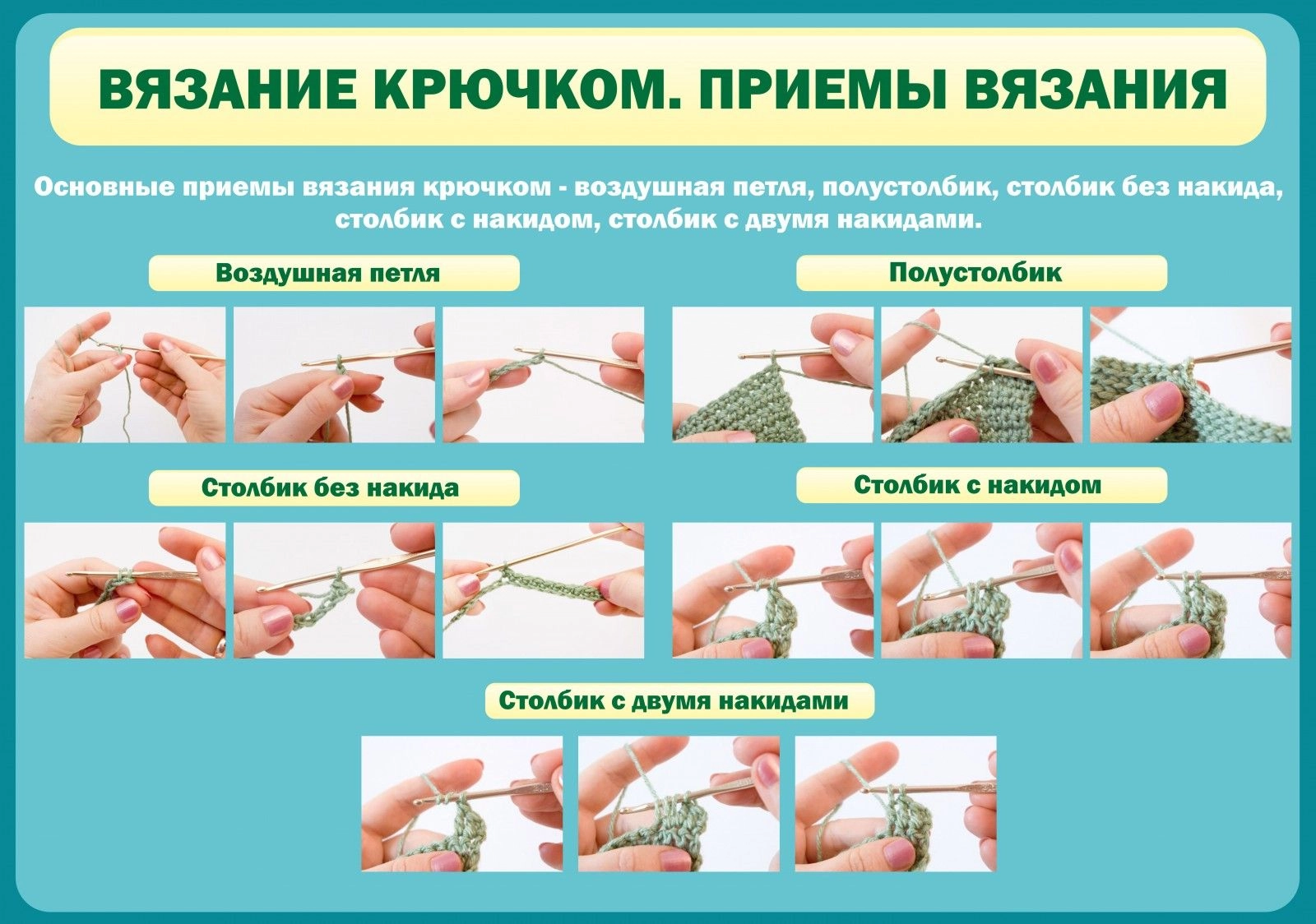 ВЯЗАНИЕ КРЮЧКОМ. ПРИЕМЫ ВЯЗАНИЯ

Основные приемы вязания крючком - воздушная петля, полустолбик, столбик без накида, столбик с накидом, столбик с двумя накидами.

Воздушная петля

Полустолбик

Столбик без накида

Столбик с накидом

Столбик с двумя накидами