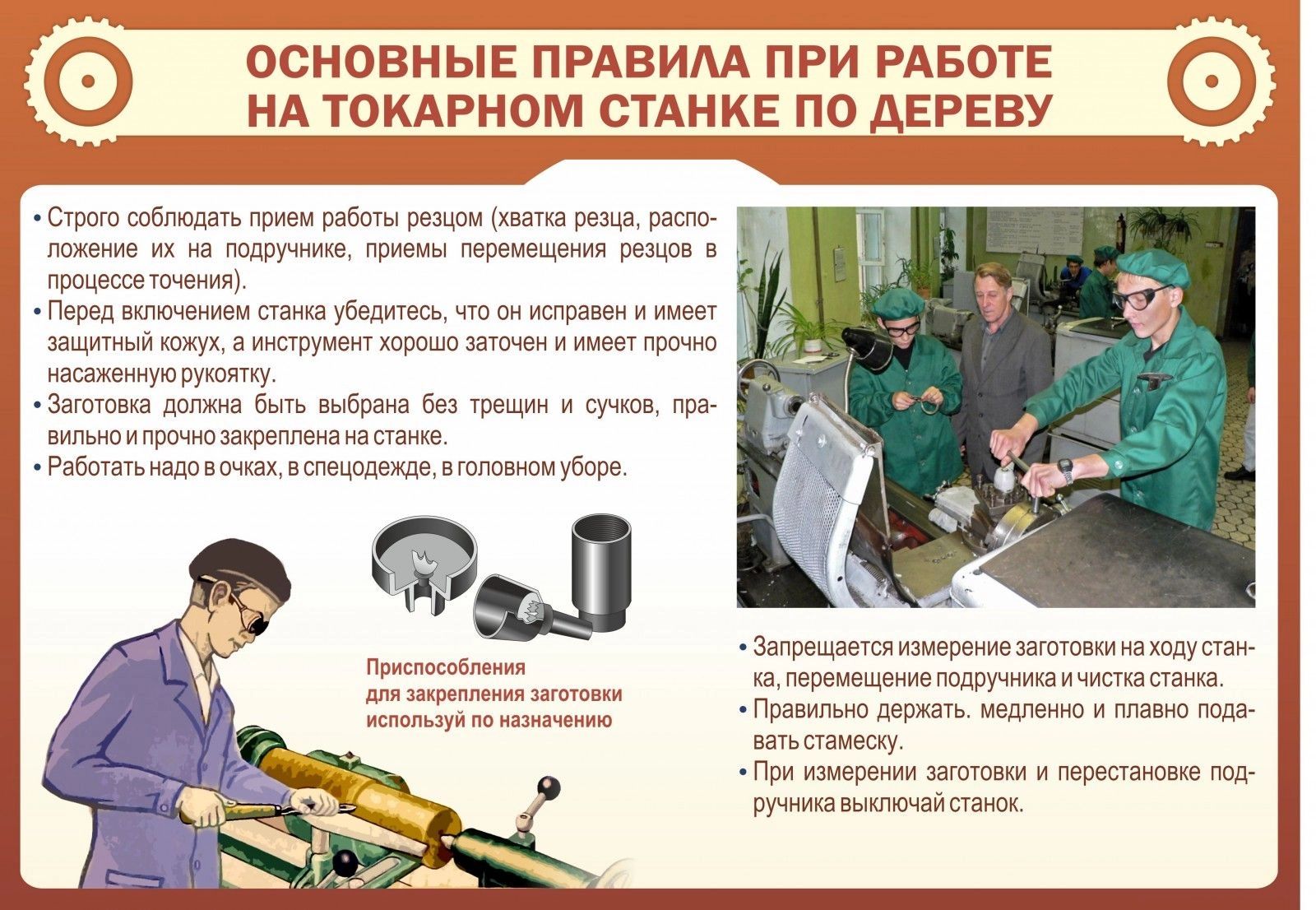 ОСНОВНЫЕ ПРАВИЛА ПРИ РАБОТЕ НА ТОКАРНОМ СТАНКЕ ПО ДЕРЕВУ

• Строго соблюдать прием работы резцом (хватка резца, расположение их на подручнике, приемы перемещения резцов в процессе точения).
• Перед включением станка убедитесь, что он исправен и имеет защитный кожух, а инструмент хорошо заточен и имеет прочно насаженную рукоятку.
• Заготовка должна быть выбрана без трещин и сучков, правильно и прочно закреплена на станке.
• Работать надо в очках, в спецодежде, в головном уборе.

Приспособления для закрепления заготовки используй по назначению

• Запрещается измерение заготовки на ходу станка, перемещение подручника и чистка станка.
• Правильно держать. медленно и плавно подавать стамеску.
• При измерении заготовки и перестановке подручника выключай станок.