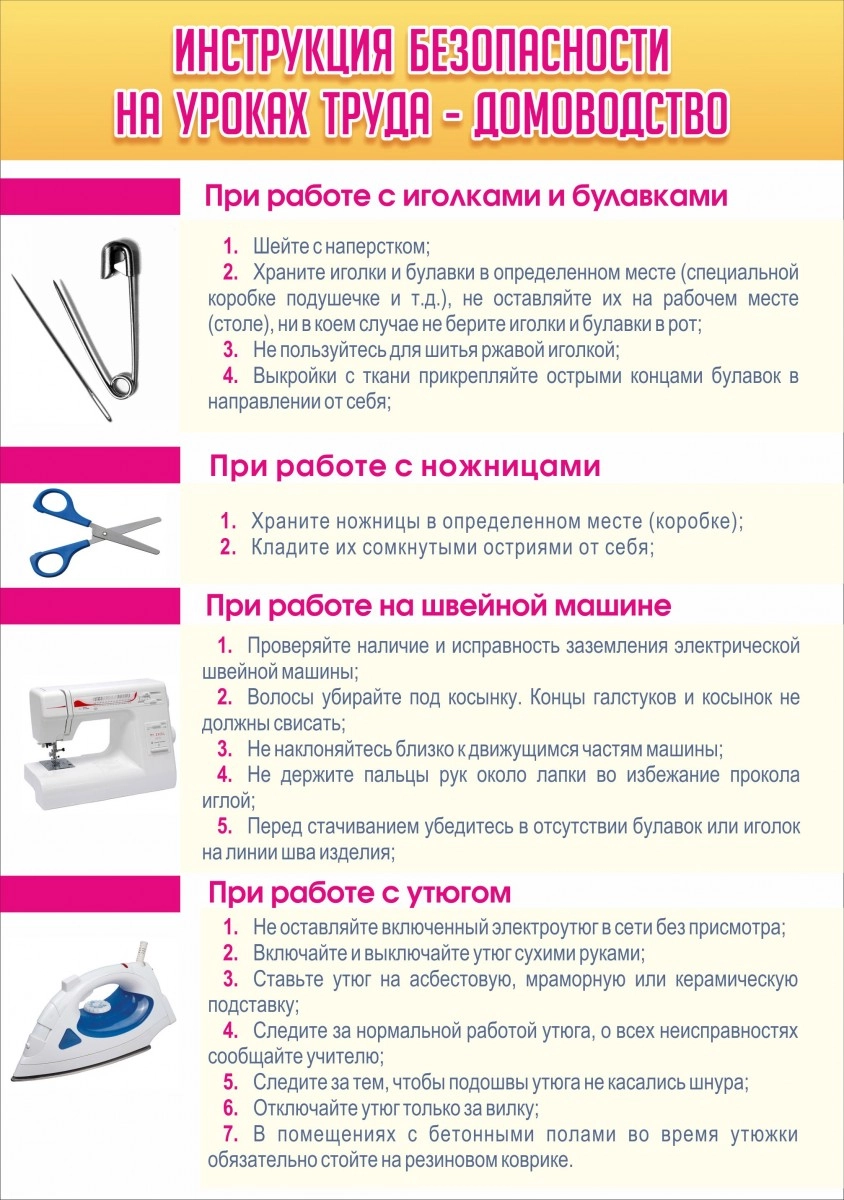 ИНСТРУКЦИЯ БЕЗОПАСНОСТИ НА УРОКАХ ТРУДА - ДОМОВОДСТВО

При работе с иголками и булавками

1. Шейте с наперстком;
2. Храните иголки и булавки в определенном месте (специальной коробке подушечке и т.д.), не оставляйте их на рабочем месте (столе), ни в коем случае не берите иголки и булавки в рот;
3. Не пользуйтесь для шитья ржавой иголкой;
4. Выкройки с ткани прикрепляйте острыми концами булавок в направлении от себя;

При работе с ножницами

1. Храните ножницы в определенном месте (коробке);
2. Кладите их сомкнутыми остриями от себя;

При работе на швейной машине

1. Проверяйте наличие и исправность заземления электрической швейной машины;
2. Волосы убирайте под косынку. Концы галстуков и косынок не должны свисать;
3. Не наклоняйтесь близко к движущимся частям машины;
4. Не держите пальцы рук около лапки во избежание прокола иглой;
5. Перед стачиванием убедитесь в отсутствии булавок или иголок на линии шва изделия;

При работе с утюгом

1. Не оставляйте включенный электроутюг в сети без присмотра;
2. Включайте и выключайте утюг сухими руками;
3. Ставьте утюг на асбестовую, мраморную или керамическую подставку;
4. Следите за нормальной работой утюга, о всех неисправностях сообщайте учителю;
5. Следите за тем, чтобы подошвы утюга не касались шнура;
6. Отключайте утюг только за вилку;
7. В помещениях с бетонными полами во время утюжки обязательно стойте на резиновом коврике.