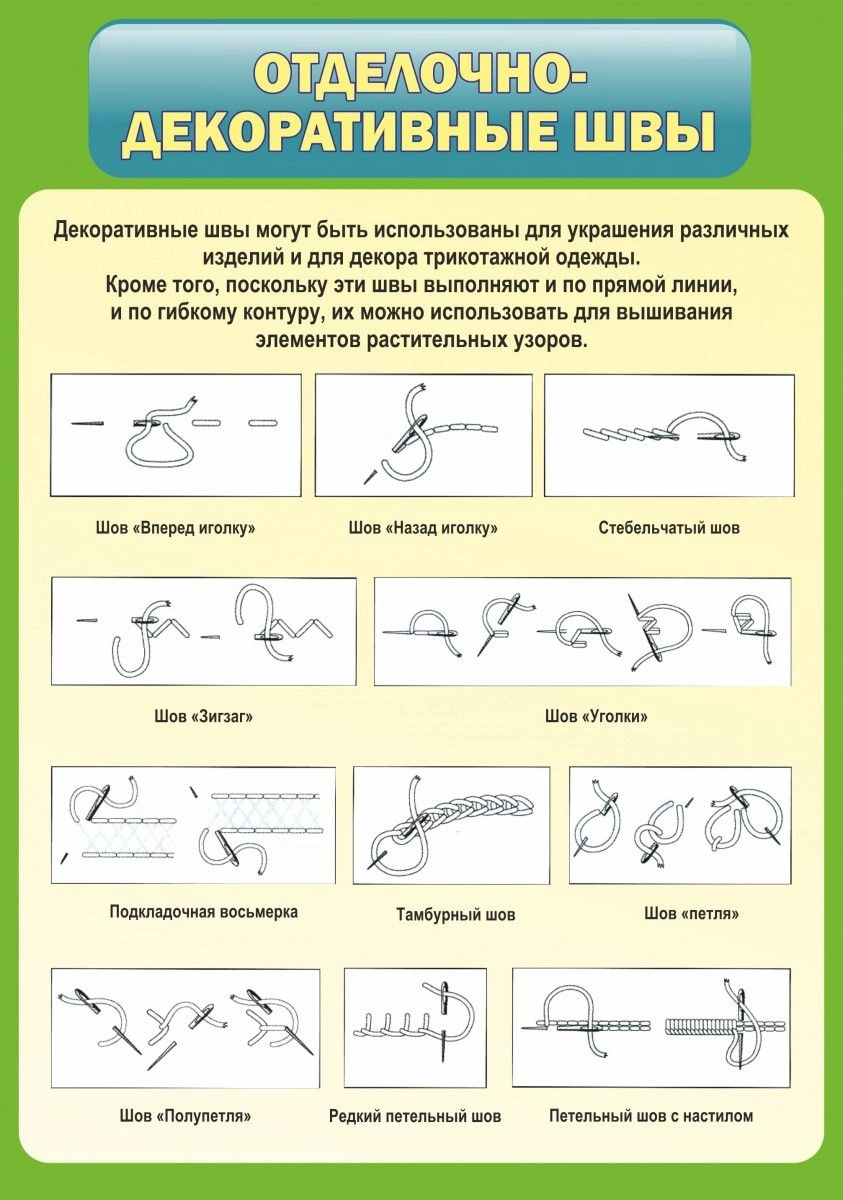 ОТДЕЛОЧНО-ДЕКОРАТИВНЫЕ ШВЫ

Декоративные швы могут быть использованы для украшения различных изделий и для декора трикотажной одежды.
Кроме того, поскольку эти швы выполняют и по прямой линии, и по гибкому контуру, их можно использовать для вышивания элементов растительных узоров.

Шов «Вперед иголку»

Шов «Назад иголку»

Стебельчатый шов

Шов «Зигзаг»

Шов «Уголки»

Подкладочная восьмерка

Тамбурный шов

Шов «петля»

Шов «Полупетля»

Редкий петельный шов

Петельный шов с настилом