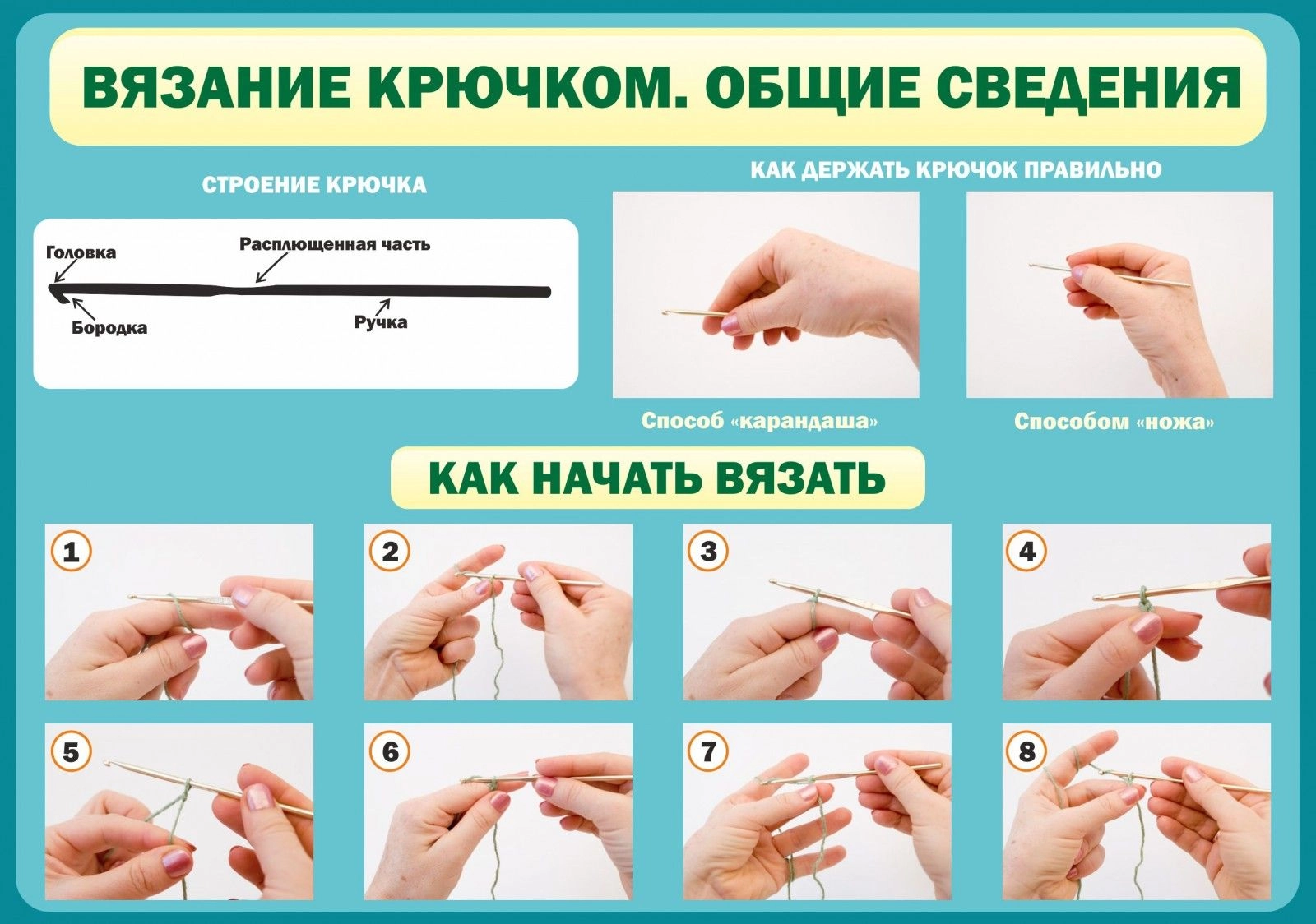 ВЯЗАНИЕ КРЮЧКОМ. ОБЩИЕ СВЕДЕНИЯ

СТРОЕНИЕ КРЮЧКА

Головка
Расплющенная часть
Бородка
Ручка

КАК ДЕРЖАТЬ КРЮЧОК ПРАВИЛЬНО

Способ «карандаша»

Способом «ножа»

КАК НАЧАТЬ ВЯЗАТЬ

1
2
3
4
5
6
7
8