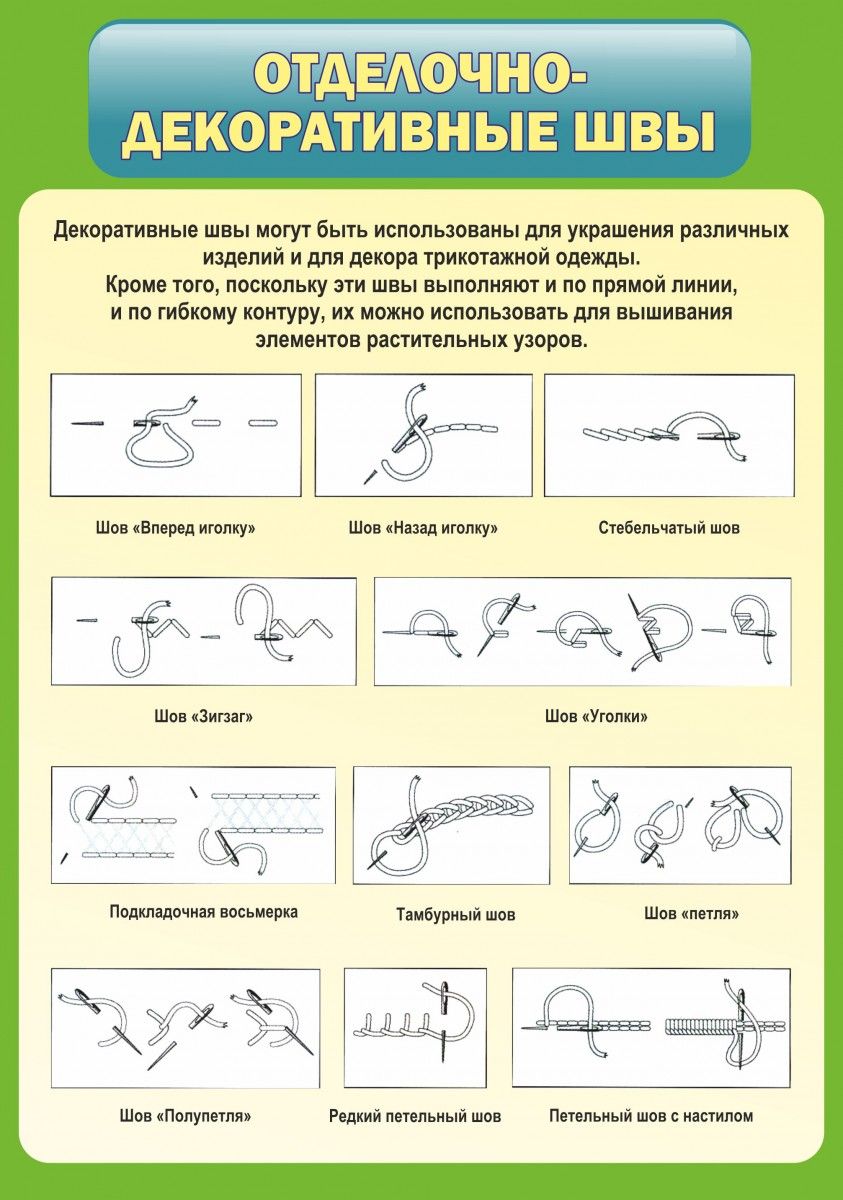 ОТДЕЛОЧНО-ДЕКОРАТИВНЫЕ ШВЫ

Декоративные швы могут быть использованы для украшения различных изделий и для декора трикотажной одежды.
Кроме того, поскольку эти швы выполняют и по прямой линии, и по гибкому контуру, их можно использовать для вышивания элементов растительных узоров.

Шов «Вперед иголку»

Шов «Назад иголку»

Стебельчатый шов

Шов «Зигзаг»

Шов «Уголки»

Подкладочная восьмерка

Тамбурный шов

Шов «петля»

Шов «Полупетля»

Редкий петельный шов

Петельный шов с настилом